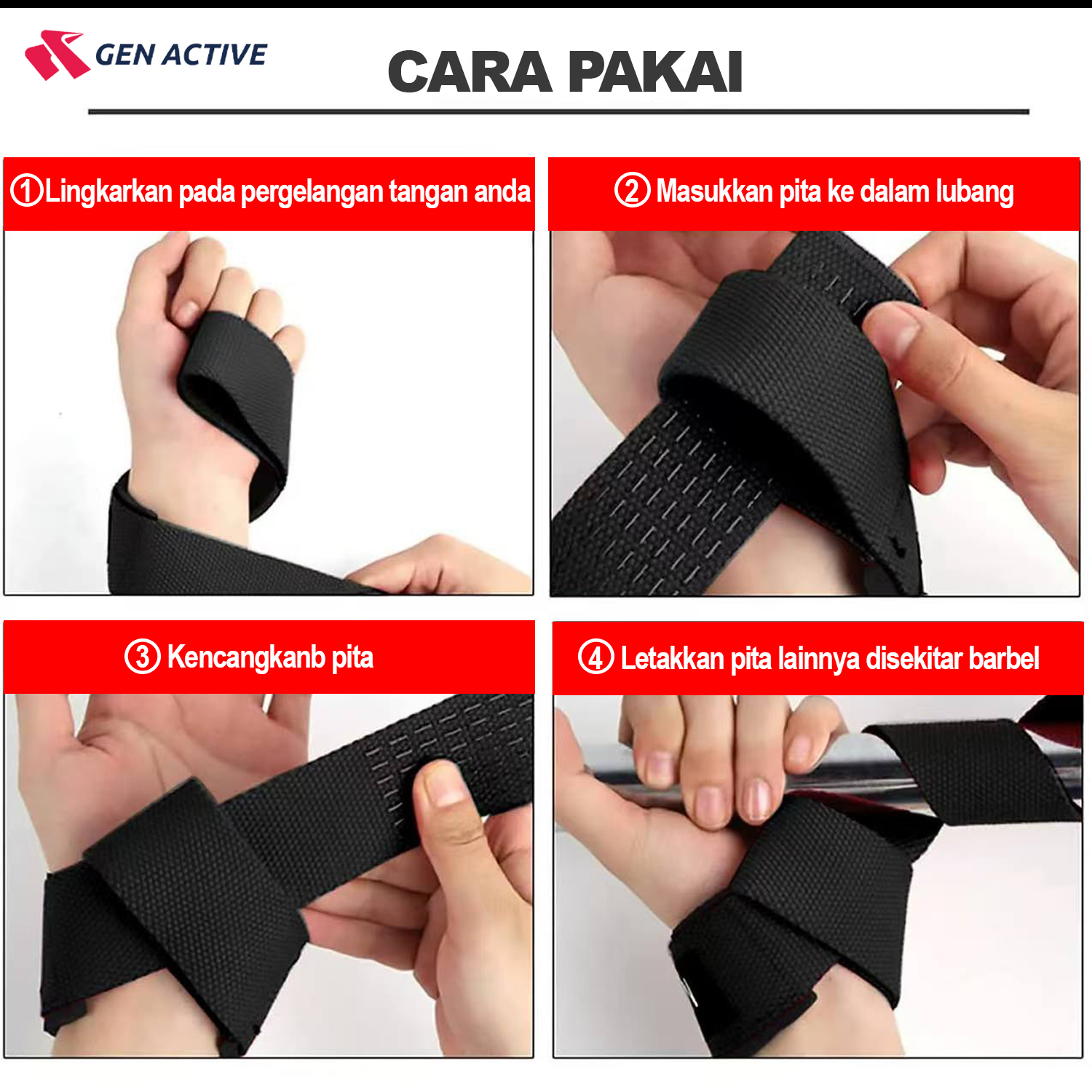 GEN ACTIVE

CARA PAKAI

①Lingkarkan pada pergelangan tangan anda

② Masukkan pita ke dalam lubang

③ Kencangkanb pita

④ Letakkan pita lainnya disekitar barbel